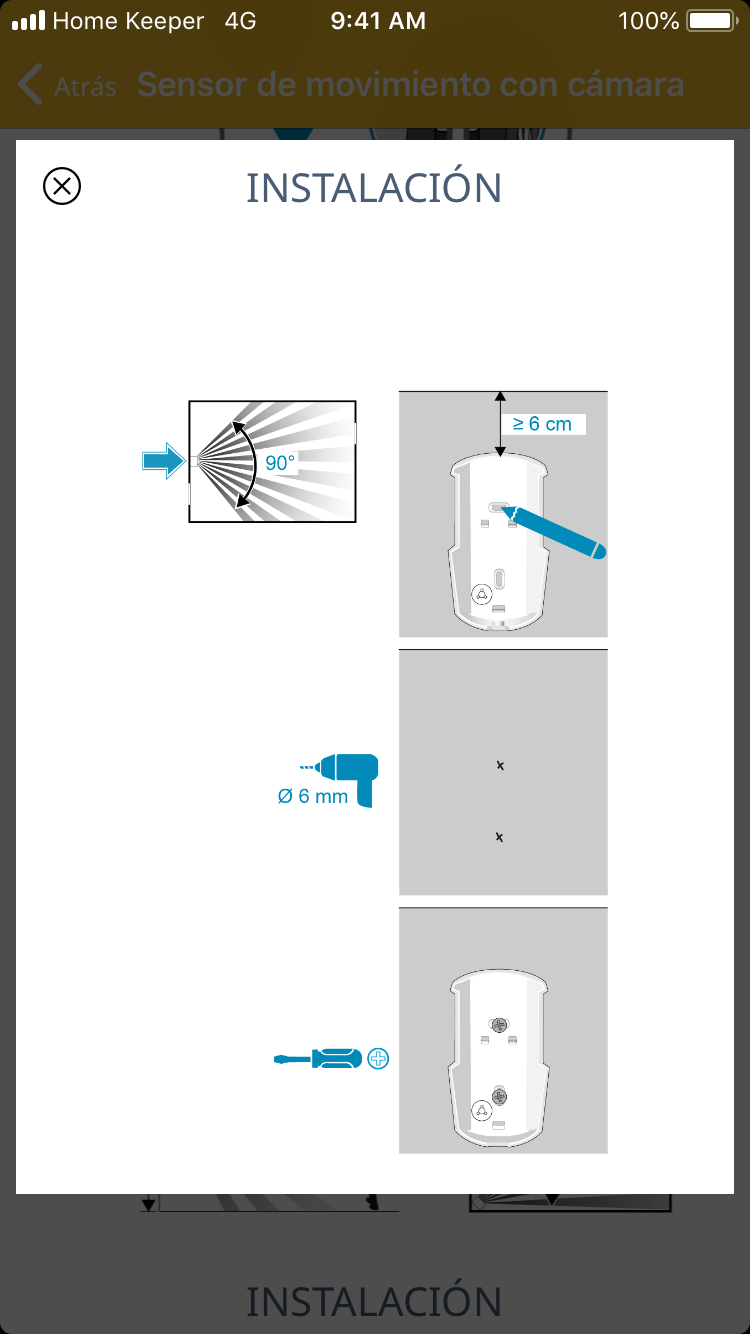 Home Keeper 4G 9:41 AM 100%

Atrás Sensor de movimiento con cámara

INSTALACIÓN

90°

≥ 6 cm

Ø 6 mm

INSTALACIÓN